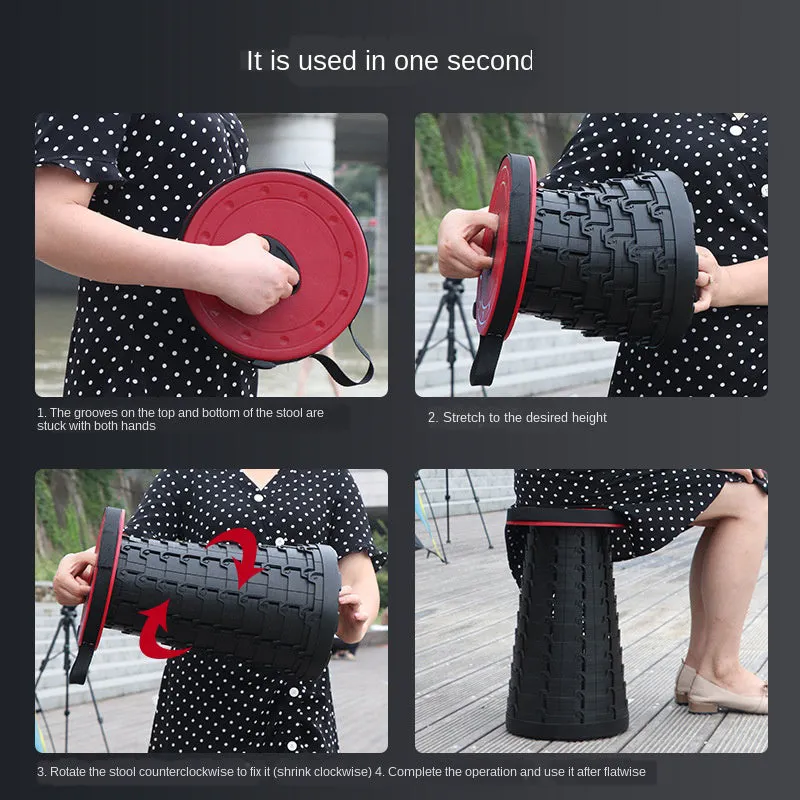 It is used in one second

1. The grooves on the top and bottom of the stool are stuck with both hands

2. Stretch to the desired height

3. Rotate the stool counterclockwise to fix it (shrink clockwise) 4. Complete the operation and use it after flatwise